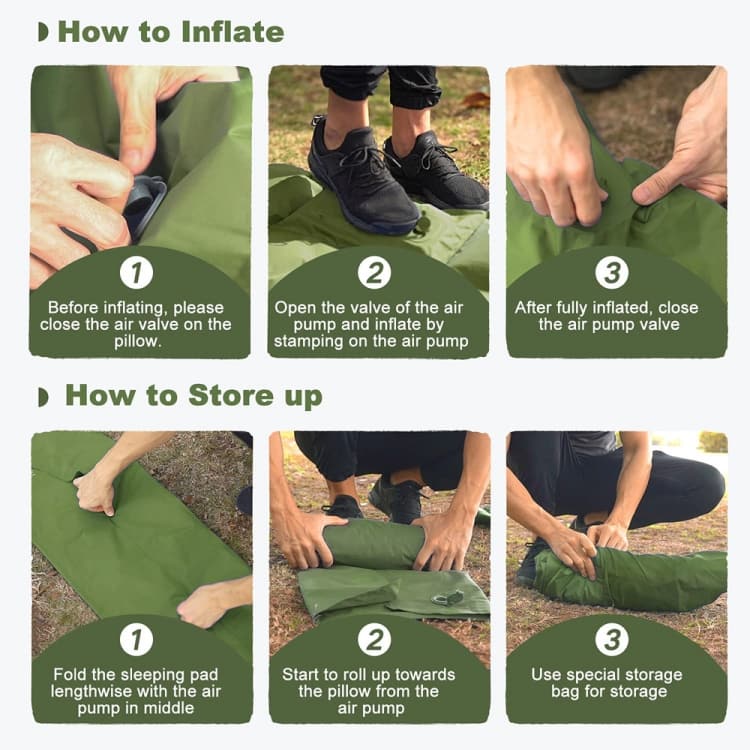 How to Inflate

1
Before inflating, please close the air valve on the pillow.

2
Open the valve of the air pump and inflate by stamping on the air pump

3
After fully inflated, close the air pump valve

How to Store up

1
Fold the sleeping pad lengthwise with the air pump in middle

2
Start to roll up towards the pillow from the air pump

3
Use special storage bag for storage