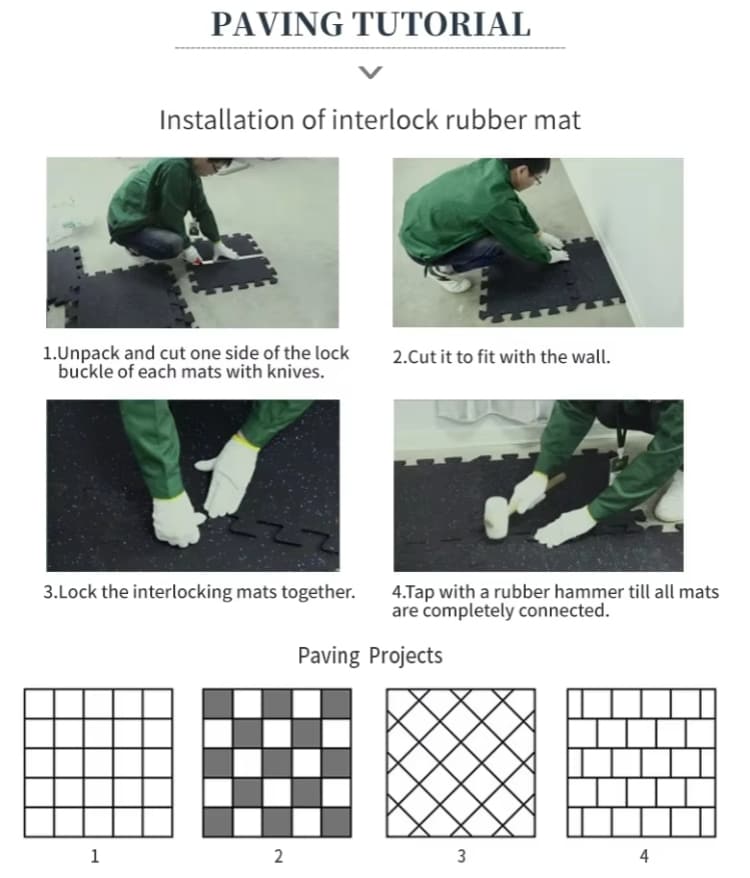 PAVING TUTORIAL

Installation of interlock rubber mat

1.Unpack and cut one side of the lock buckle of each mats with knives.

2.Cut it to fit with the wall.

3.Lock the interlocking mats together.

4.Tap with a rubber hammer till all mats are completely connected.

Paving Projects

1

2

3

4