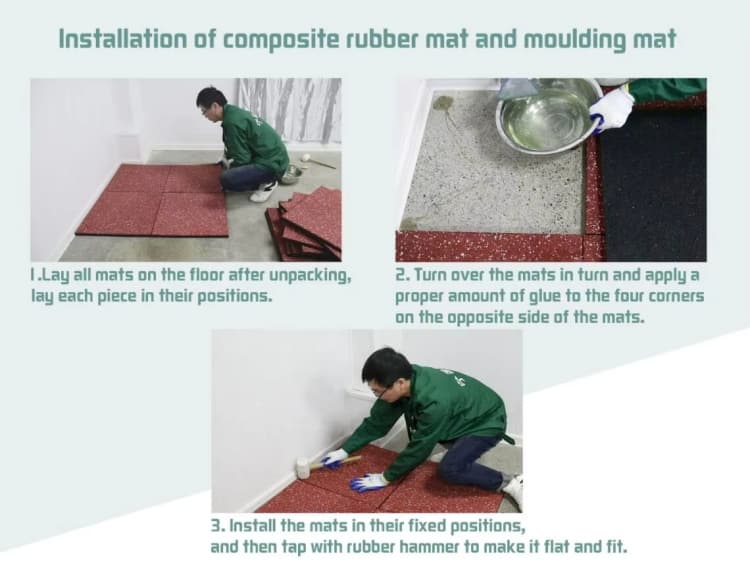 Installation of composite rubber mat and moulding mat

1.Lay all mats on the floor after unpacking, lay each piece in their positions.

2. Turn over the mats in turn and apply a proper amount of glue to the four corners on the opposite side of the mats.

3. Install the mats in their fixed positions, and then tap with rubber hammer to make it flat and fit.